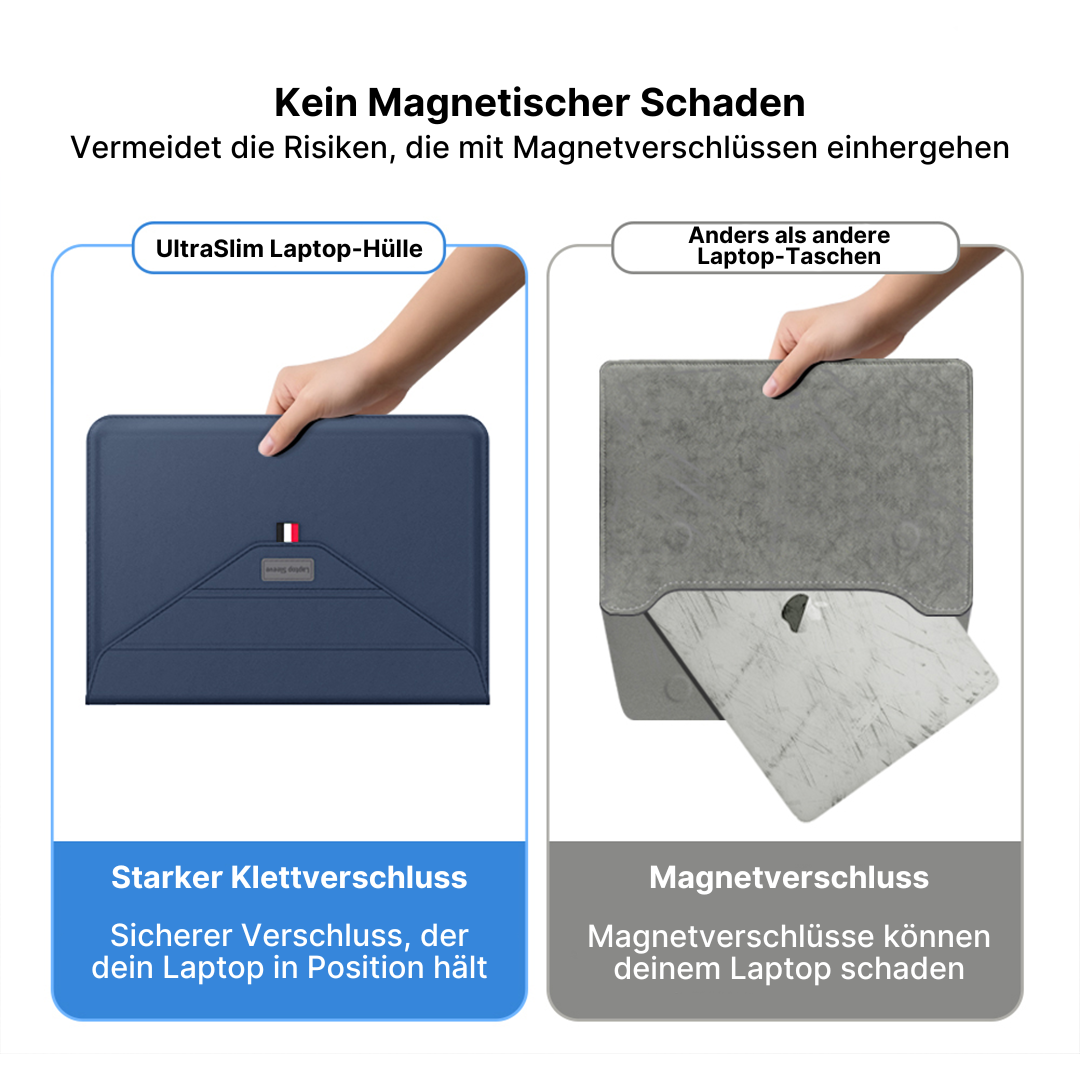 Kein Magnetischer Schaden
Vermeidet die Risiken, die mit Magnetverschlüssen einhergehen

UltraSlim Laptop-Hülle

Laptop Sleeve

Starker Klettverschluss

Sicherer Verschluss, der dein Laptop in Position hält

Anders als andere Laptop-Taschen

Magnetverschluss

Magnetverschlüsse können deinem Laptop schaden